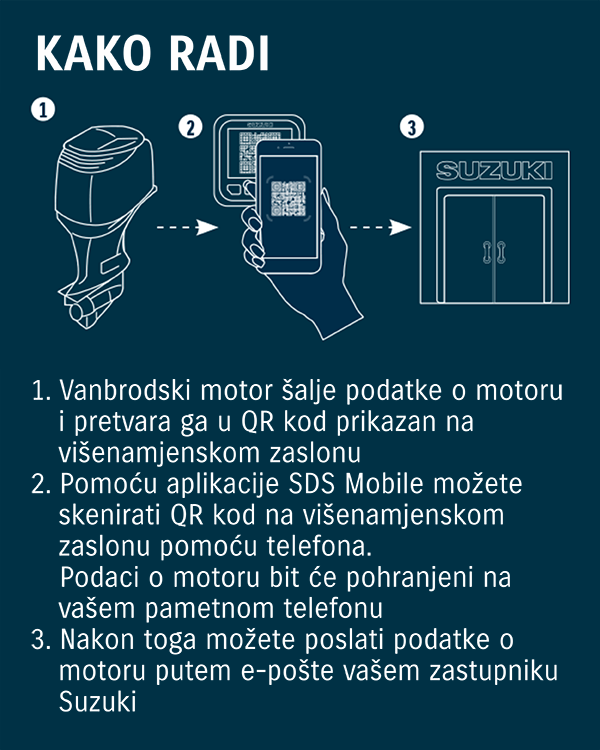 KAKO RADI

1

2

3

SUZUKI

1. Vanbrodski motor šalje podatke o motoru i pretvara ga u QR kod prikazan na višenamjenskom zaslonu
2. Pomoću aplikacije SDS Mobile možete skenirati QR kod na višenamjenskom zaslonu pomoću telefona.
Podaci o motoru bit će pohranjeni na vašem pametnom telefonu
3. Nakon toga možete poslati podatke o motoru putem e-pošte vašem zastupniku Suzuki